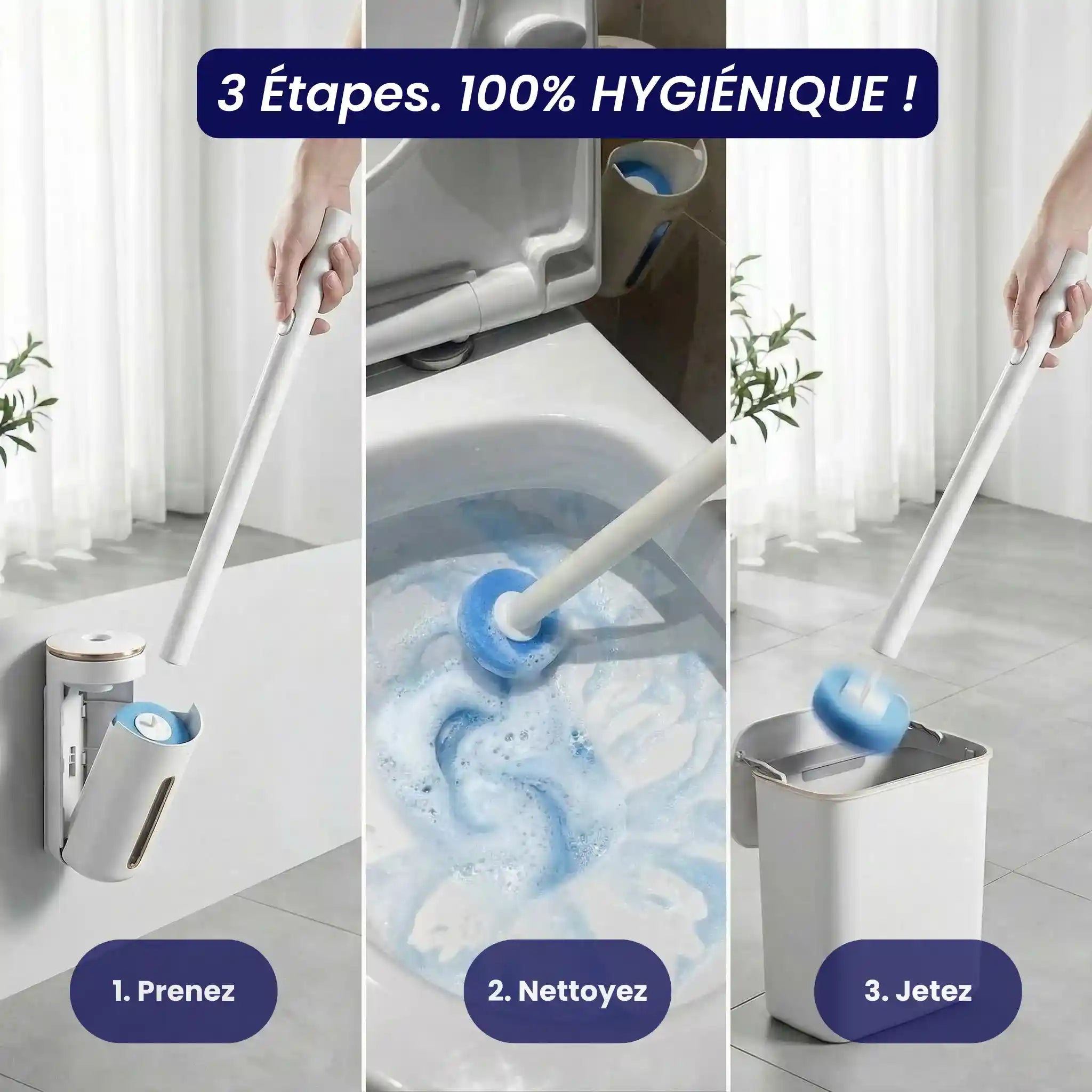 3 Étapes. 100% HYGIÉNIQUE !

1. Prenez

2. Nettoyez

3. Jetez